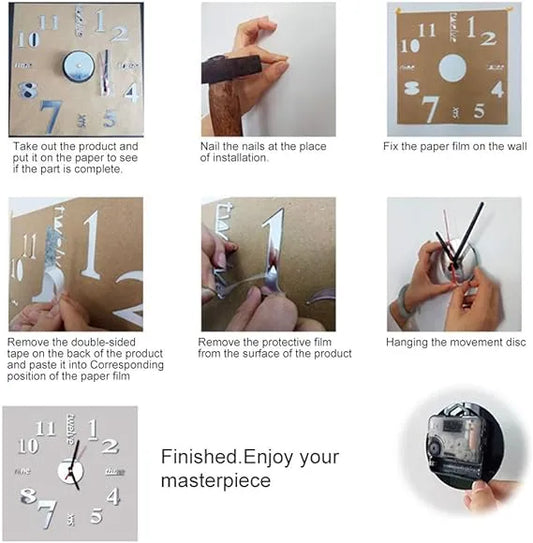 Take out the product and put it on the paper to see if the part is complete.

Nail the nails at the place of installation.

Fix the paper film on the wall

Remove the double-sided tape on the back of the product and paste it into Corresponding position of the paper film

Remove the protective film from the surface of the product

Hanging the movement disc

Finished.Enjoy your masterpiece